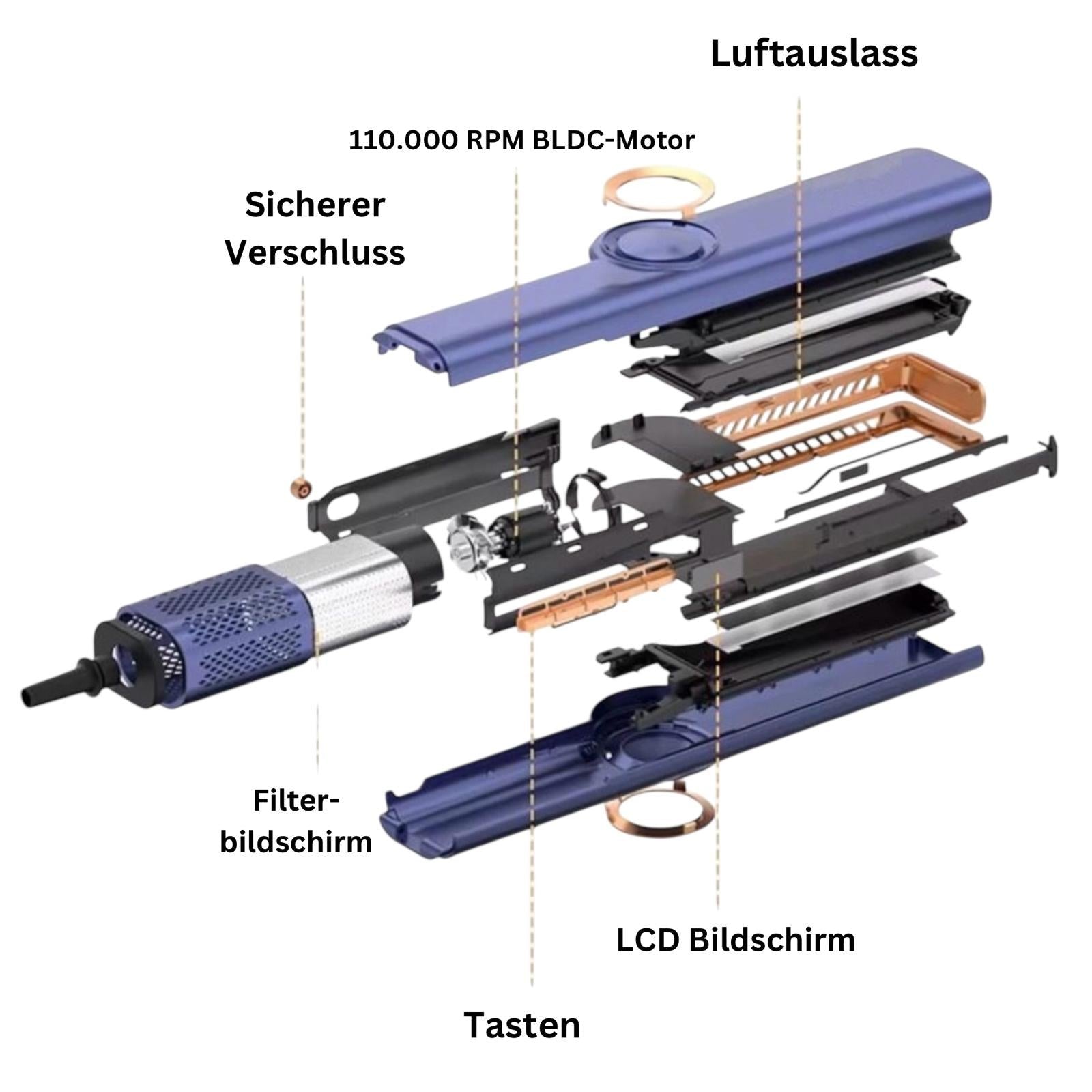 Luftauslass

110.000 RPM BLDC-Motor

Sicherer Verschluss

Filter-bildschirm

LCD Bildschirm

Tasten